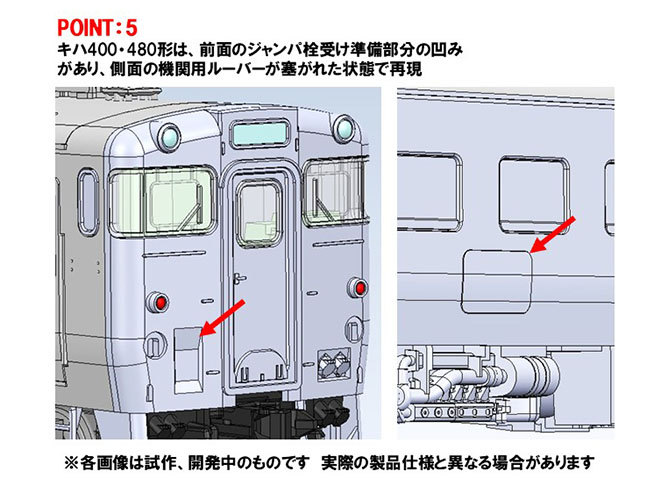 POINT：5
キハ400・480形は、前面のジャンパ栓受け準備部分の凹みがあり、側面の機関用ルーバーが塞がれた状態で再現

※各画像は試作、開発中のものです　実際の製品仕様と異なる場合があります